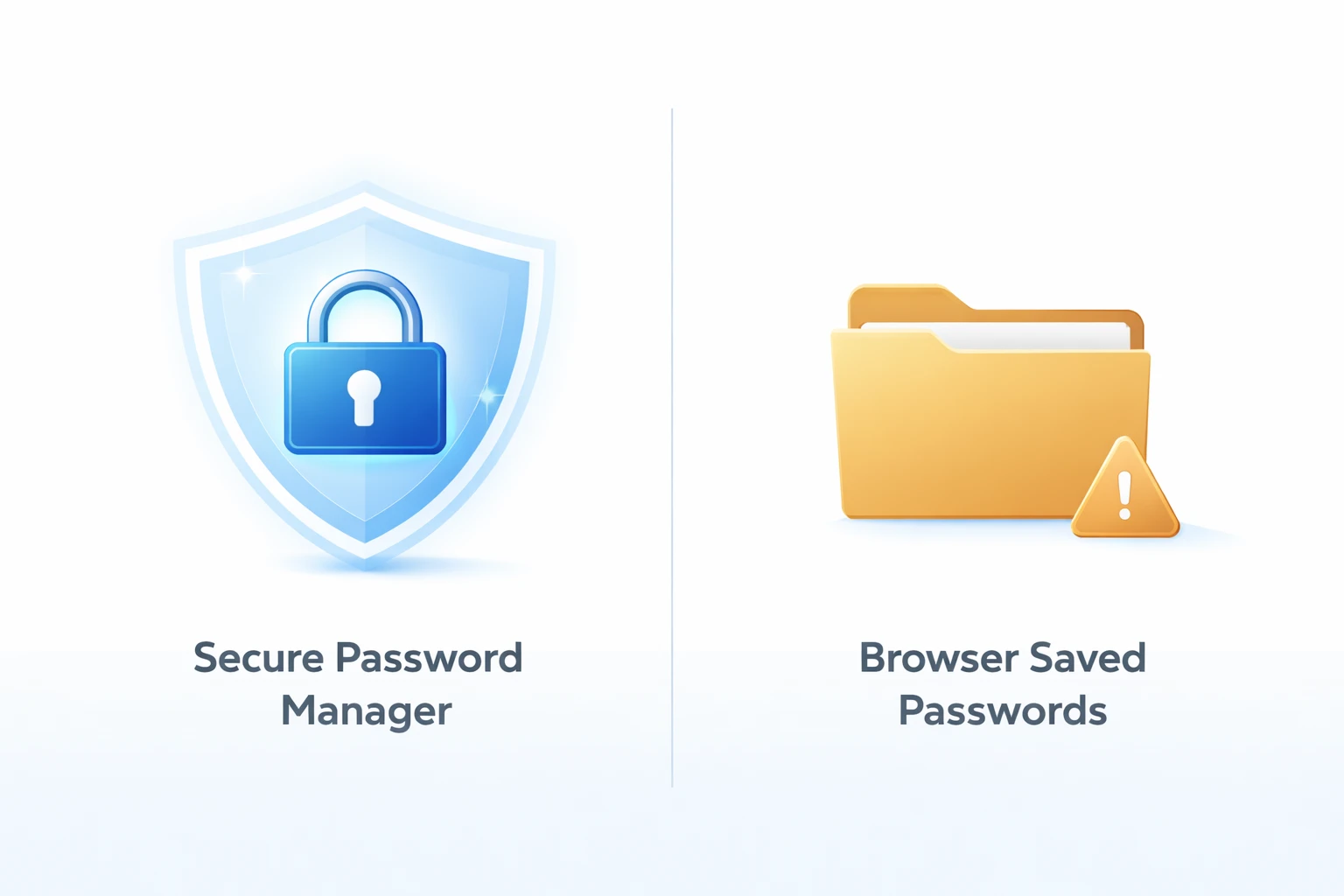 Secure Password Manager

Browser Saved Passwords